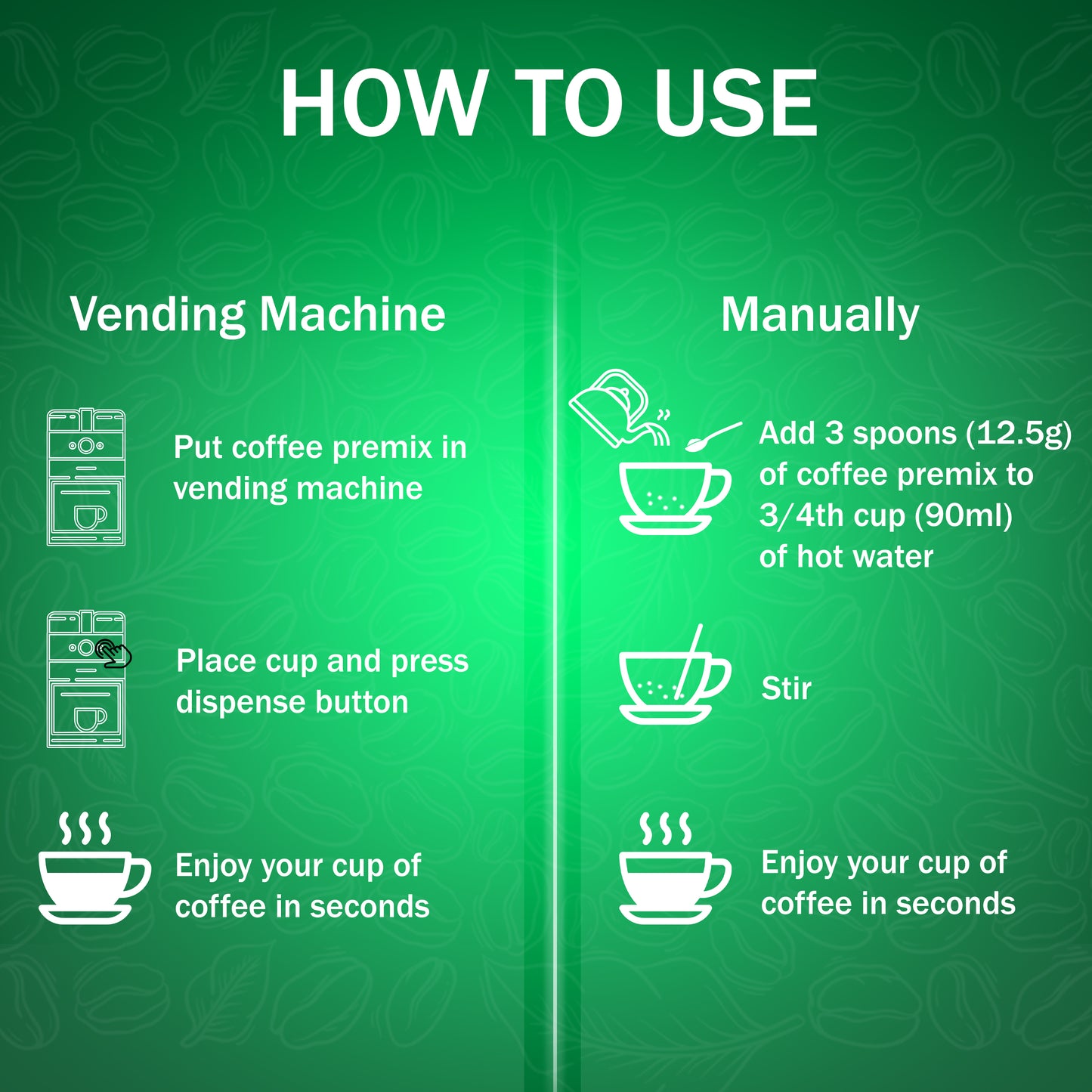 HOW TO USE

Vending Machine

Put coffee premix in vending machine

Place cup and press dispense button

Enjoy your cup of coffee in seconds

Manually

Add 3 spoons (12.5g) of coffee premix to 3/4th cup (90ml) of hot water

Stir

Enjoy your cup of coffee in seconds