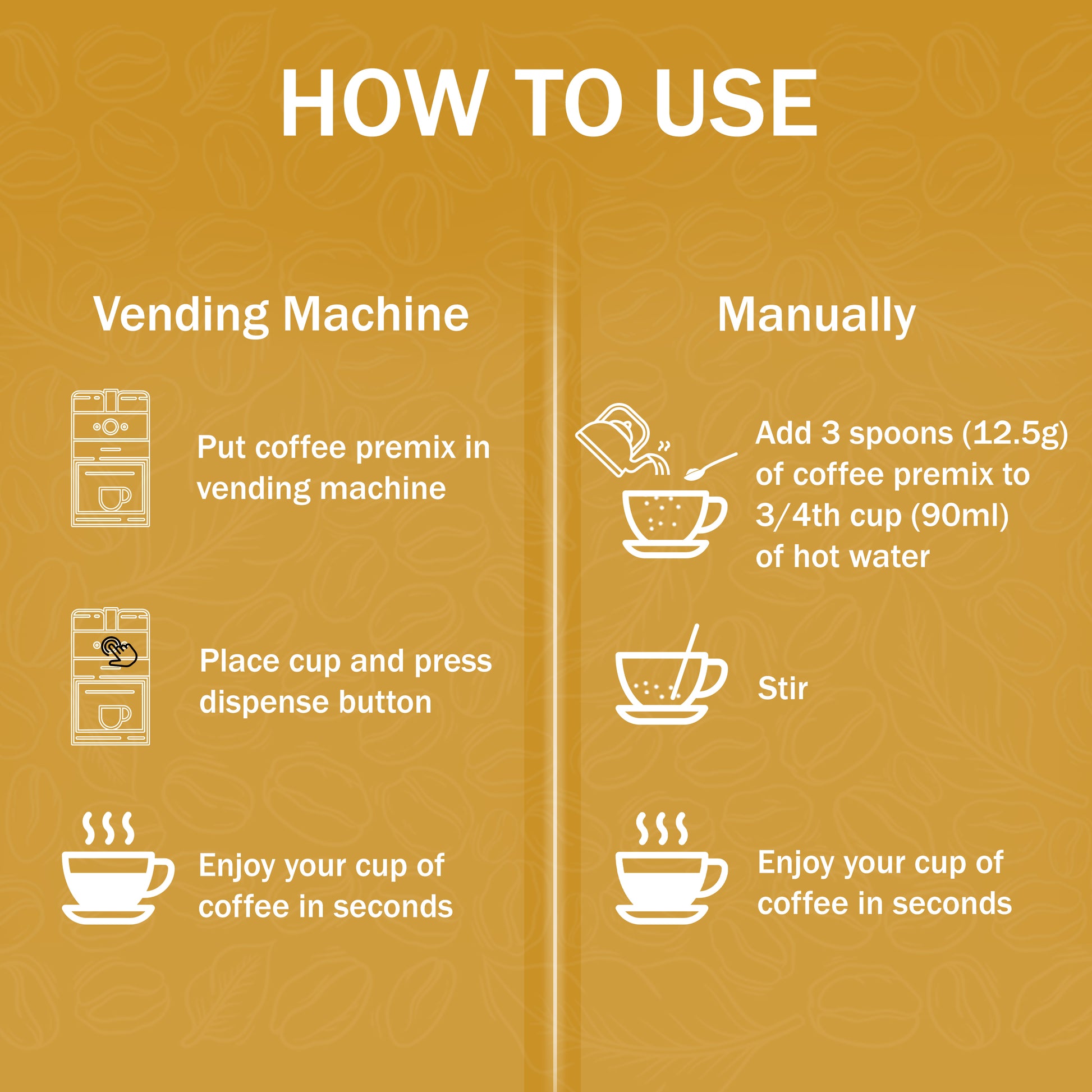 HOW TO USE

Vending Machine

Put coffee premix in vending machine

Place cup and press dispense button

Enjoy your cup of coffee in seconds

Manually

Add 3 spoons (12.5g) of coffee premix to 3/4th cup (90ml) of hot water

Stir

Enjoy your cup of coffee in seconds