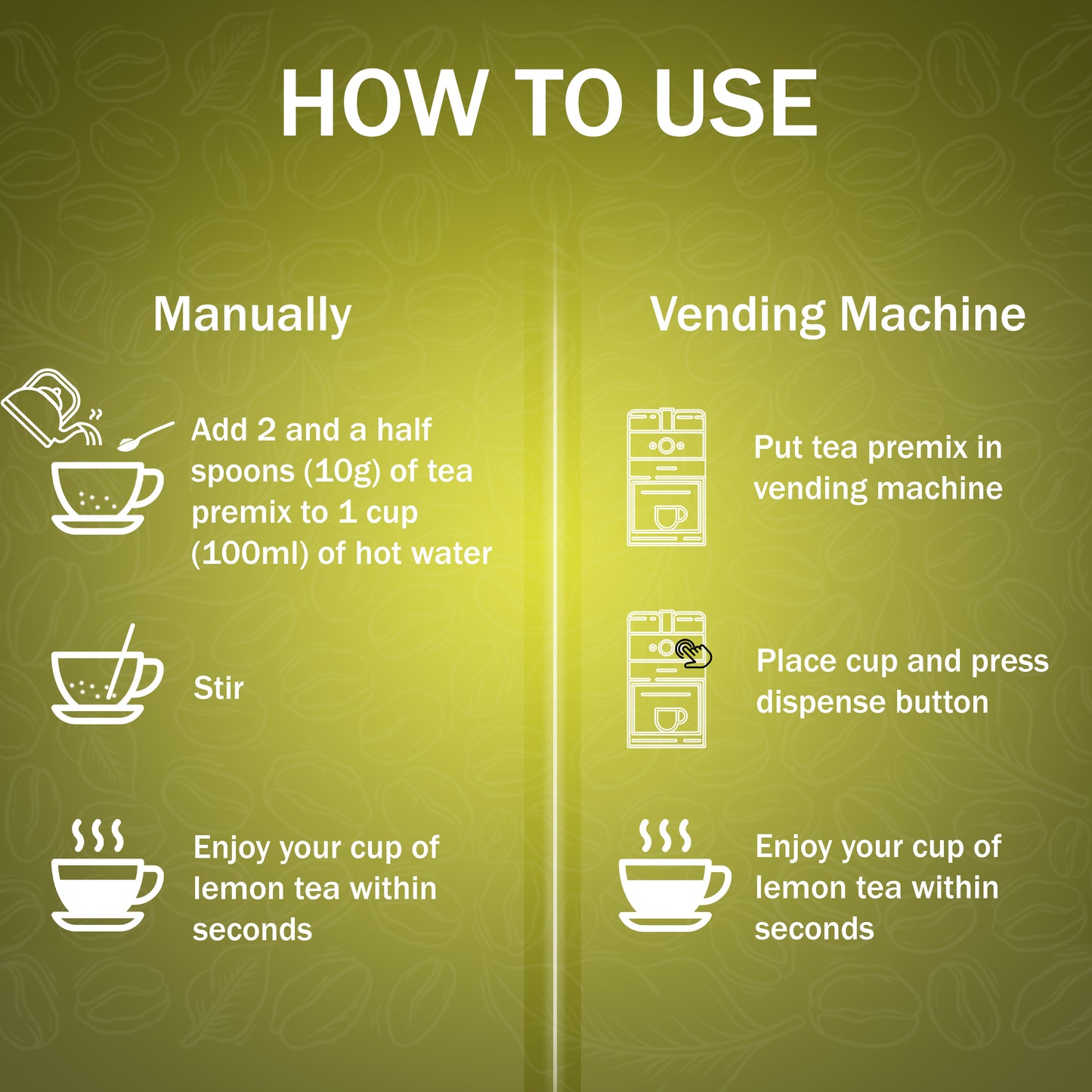 HOW TO USE

Manually

Add 2 and a half spoons (10g) of tea premix to 1 cup (100ml) of hot water

Stir

Enjoy your cup of lemon tea within seconds

Vending Machine

Put tea premix in vending machine

Place cup and press dispense button

Enjoy your cup of lemon tea within seconds