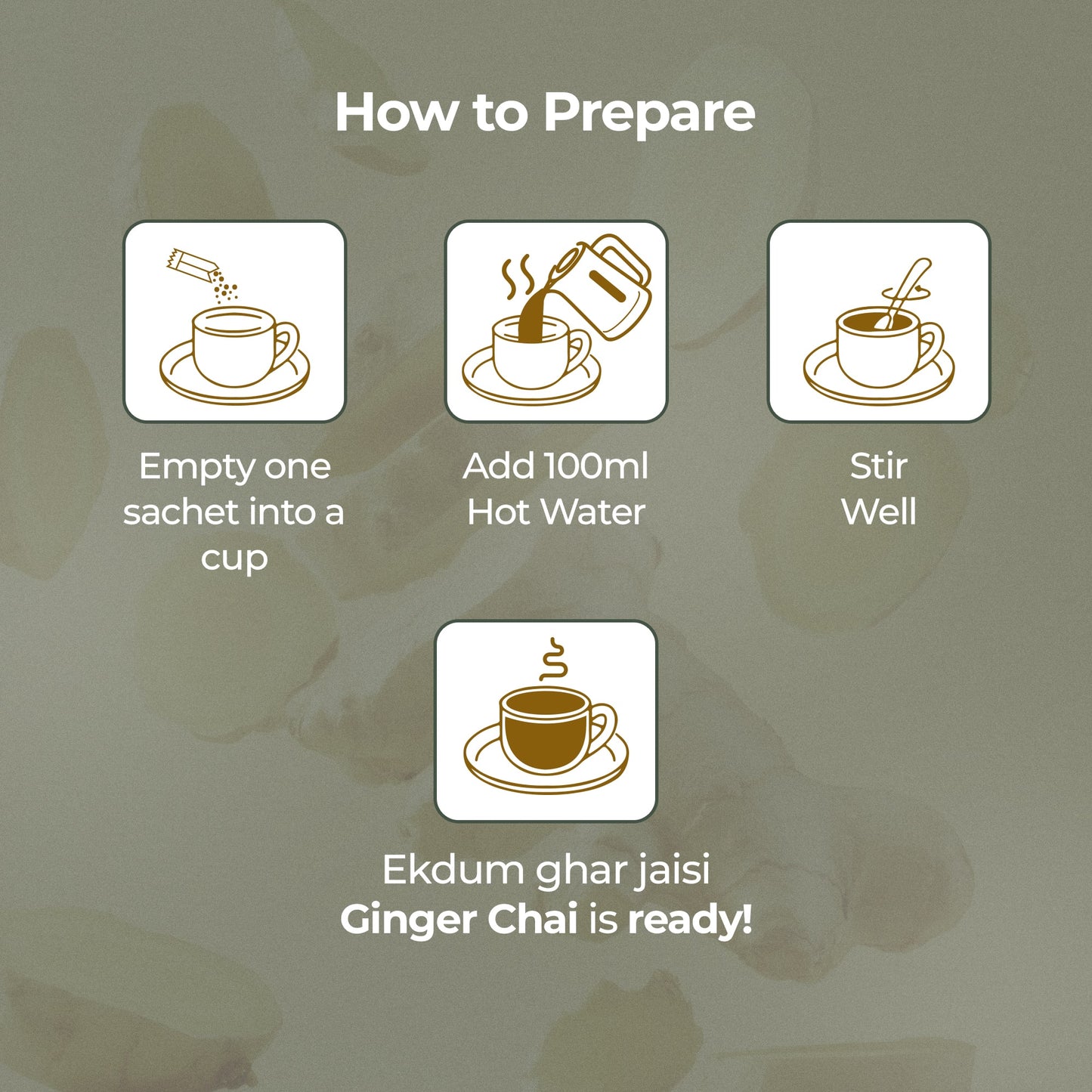 How to Prepare

Empty one sachet into a cup

Add 100ml Hot Water

Stir Well

Ekdum ghar jaisi
Ginger Chai is ready!