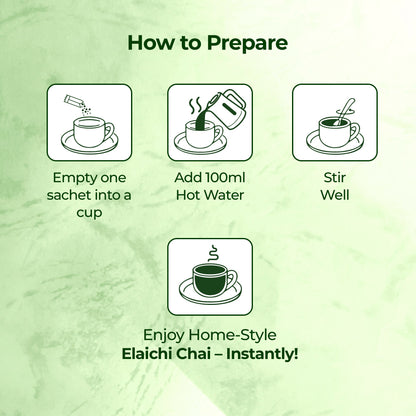 How to Prepare

Empty one sachet into a cup

Add 100ml Hot Water

Stir Well

Enjoy Home-Style
Elaichi Chai – Instantly!