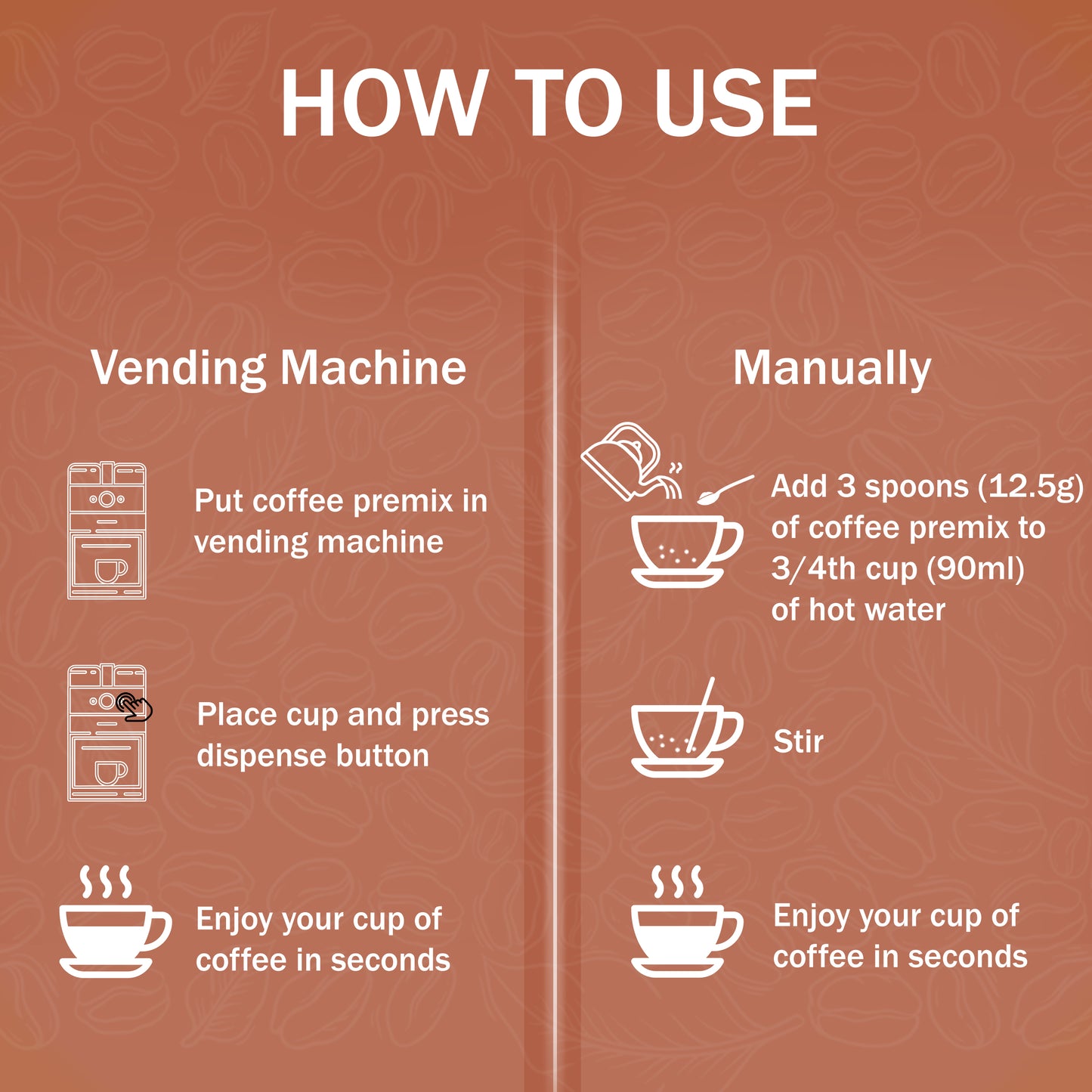 HOW TO USE

Vending Machine

Put coffee premix in vending machine

Place cup and press dispense button

Enjoy your cup of coffee in seconds

Manually

Add 3 spoons (12.5g) of coffee premix to 3/4th cup (90ml) of hot water

Stir

Enjoy your cup of coffee in seconds